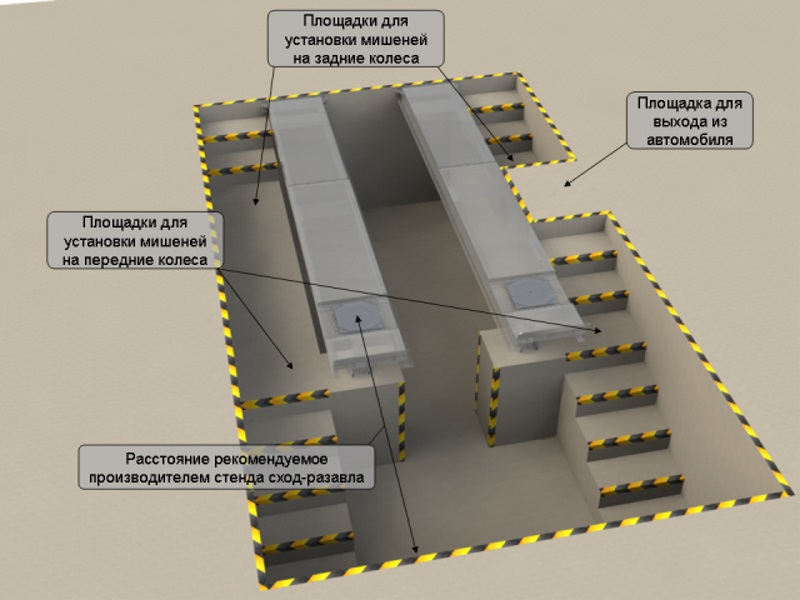 Площадки для установки мишеней на задние колеса

Площадка для выхода из автомобиля

Площадки для установки мишеней на передние колеса

Расстояние рекомендуемое производителем стенда сход-развала